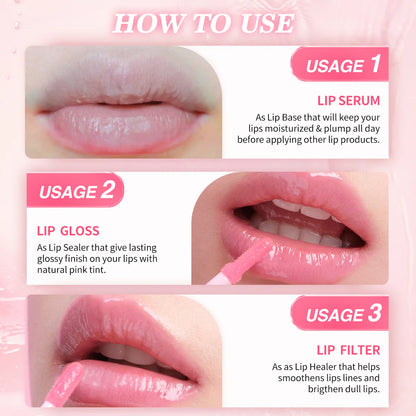 HOW TO USE

USAGE 1

LIP SERUM

As Lip Base that will keep your lips moisturized & plump all day before applying other lip products.

USAGE 2

LIP GLOSS

As Lip Sealer that give lasting glossy finish on your lips with natural pink tint.

USAGE 3

LIP FILTER

As as Lip Healer that helps smoothens lips lines and brigthen dull lips.